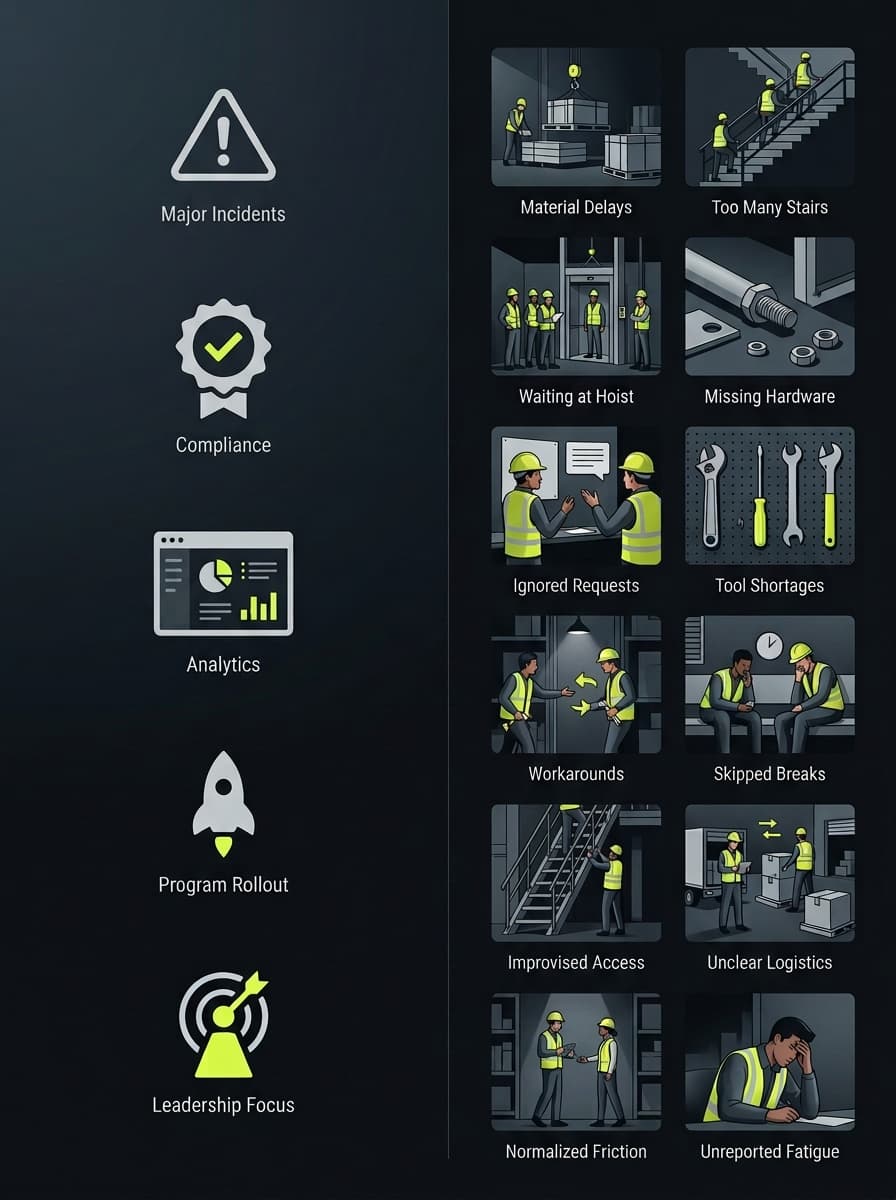 Major Incidents

Compliance

Analytics

Program Rollout

Leadership Focus

Material Delays

Too Many Stairs

Waiting at Hoist

Missing Hardware

Ignored Requests

Tool Shortages

Workarounds

Skipped Breaks

Improvised Access

Unclear Logistics

Normalized Friction

Unreported Fatigue